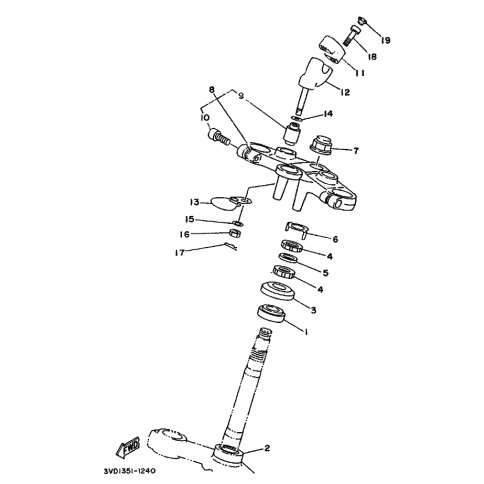 19
18
11
12
8
9
14
10
7
13
15
16
17
6
4
5
4
3
1
2
FWD
3VD1351-1240