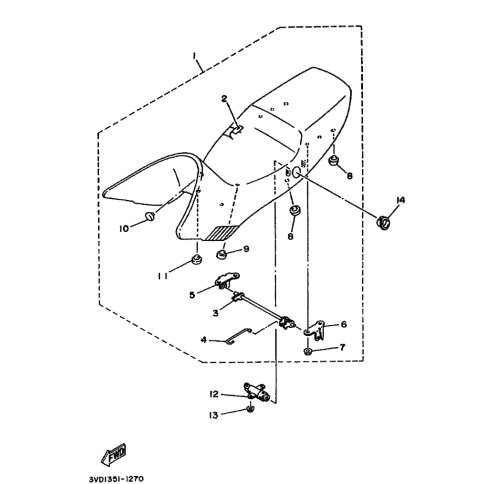 1
2
8
14
10
8
9
11
5
3
6
4
7
12
13
FWD
3VD1351-1270